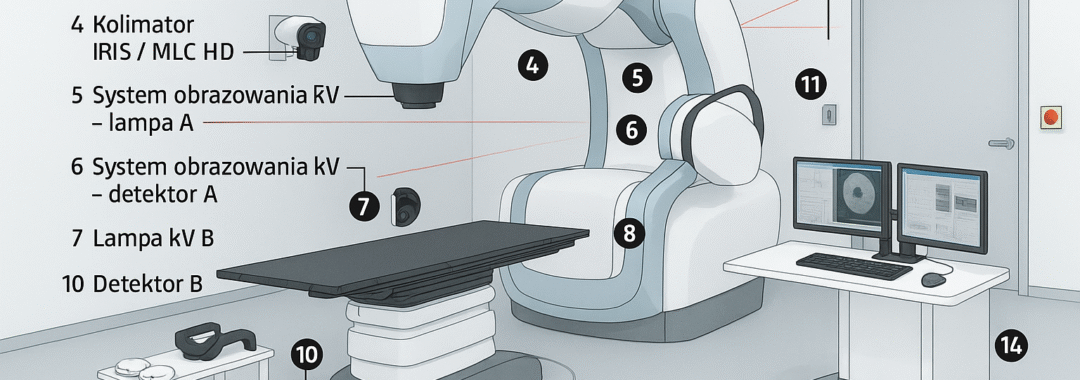 4 Kolimator
IRIS / MLC HD

5 System obrazowania kV
– lampa A

6 System obrazowania kV
– detektor A

7 Lampa kV B

10 Detektor B

4
5
6
7
8
10
11
14