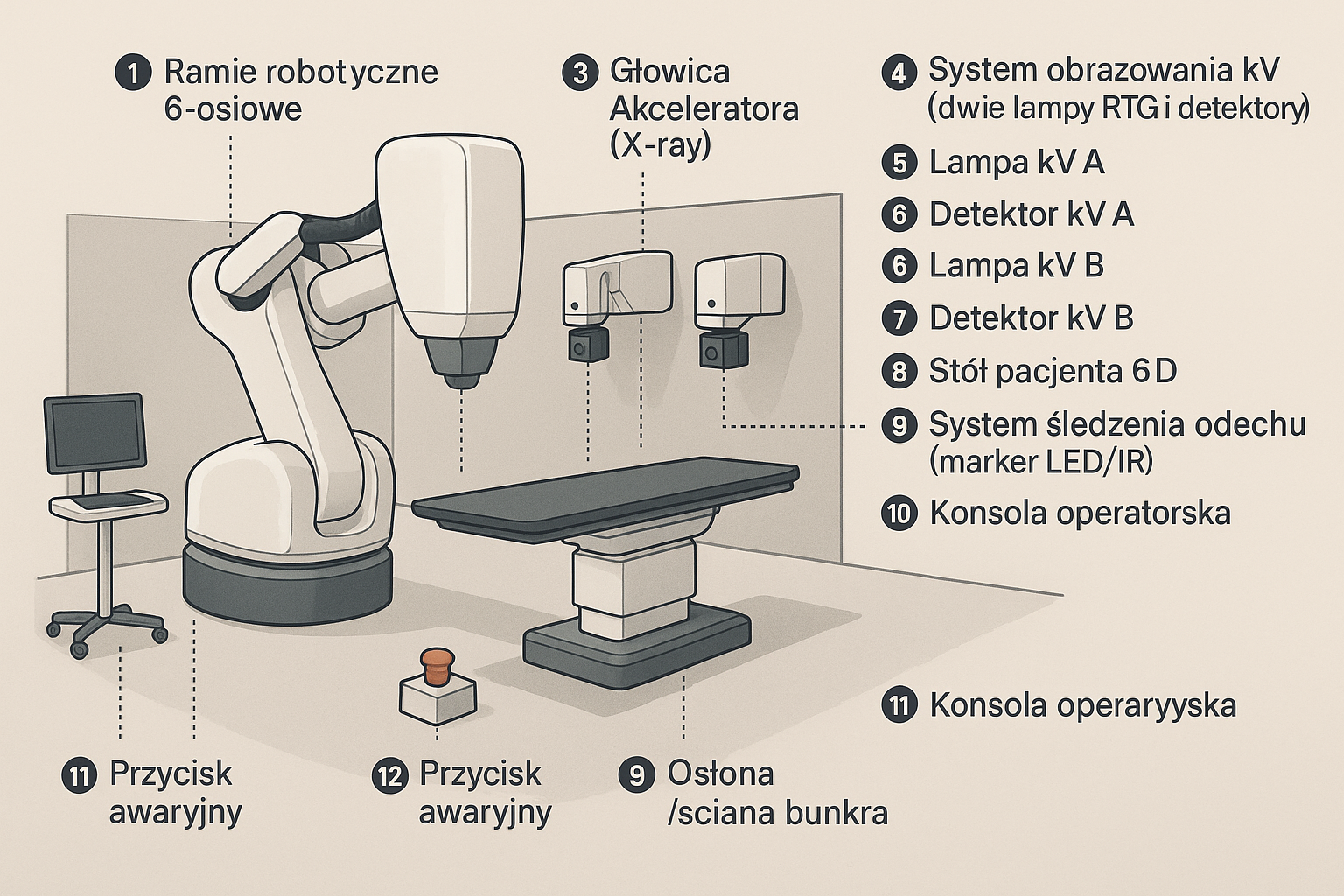 1 Ramie robotyczne 6-osiowe

3 Głowica Akceleratora (X-ray)

4 System obrazowania kV (dwie lampy RTG i detektory)

5 Lampa kV A

6 Detektor kV A

6 Lampa kV B

7 Detektor kV B

8 Stół pacjenta 6D

9 System śledzenia odechu (marker LED/IR)

10 Konsola operatorska

11 Konsola operaryyska

11 Przycisk awaryjny

12 Przycisk awaryjny

9 Osłona /sciana bunkra