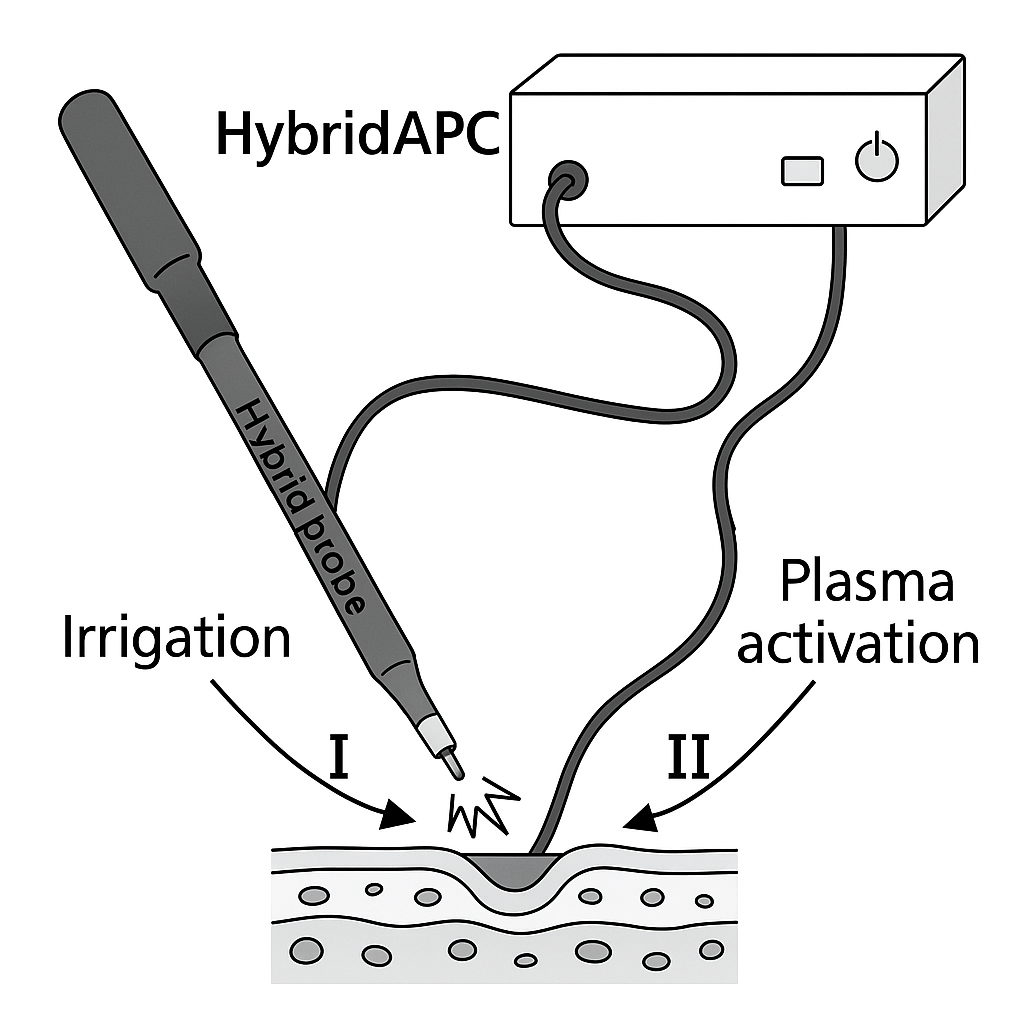 HybridAPC

Hybrid probe

Irrigation

Plasma activation

I

II